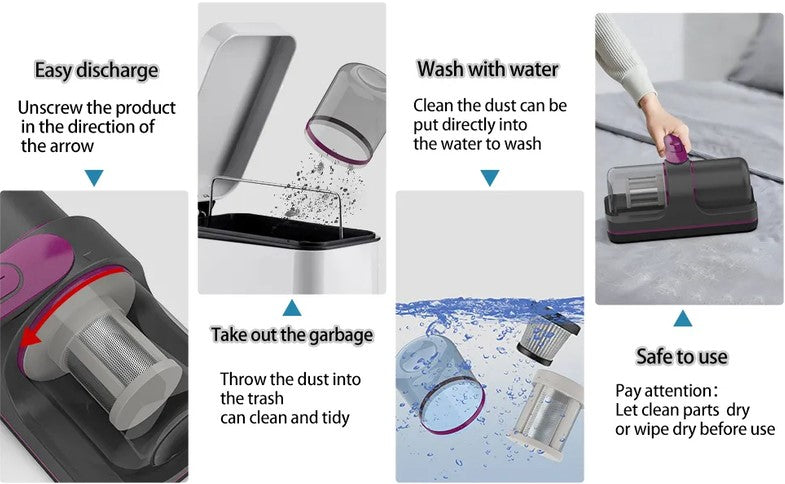 Easy discharge

Unscrew the product in the direction of the arrow

Take out the garbage

Throw the dust into the trash can clean and tidy

Wash with water

Clean the dust can be put directly into the water to wash

Safe to use

Pay attention：
Let clean parts dry or wipe dry before use