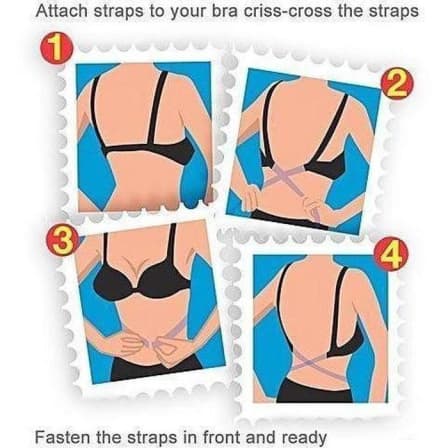 Attach straps to your bra criss-cross the straps

1

2

3

4

Fasten the straps in front and ready