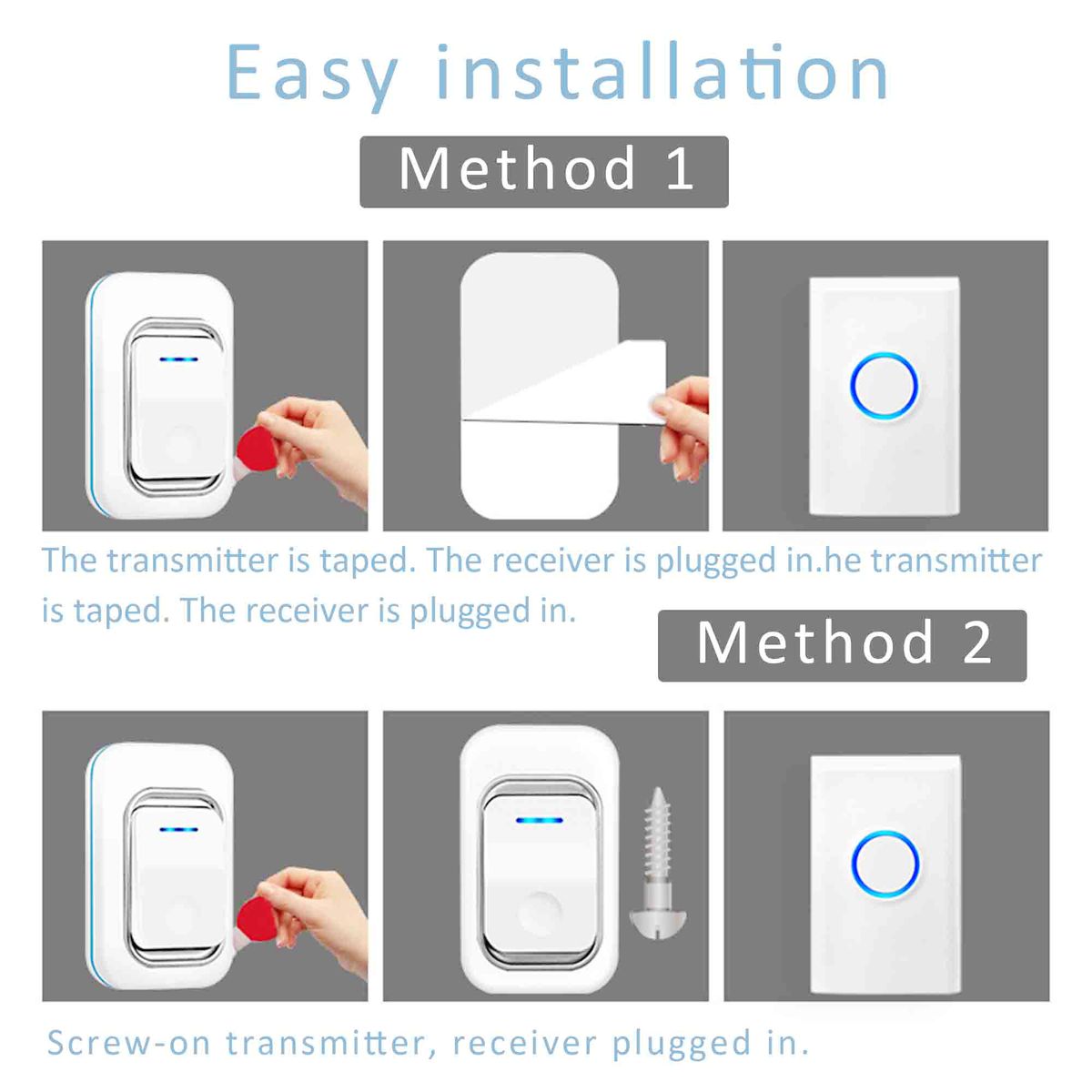 Easy installation

Method 1

The transmitter is taped. The receiver is plugged in.he transmitter is taped. The receiver is plugged in.

Method 2

Screw-on transmitter, receiver plugged in.