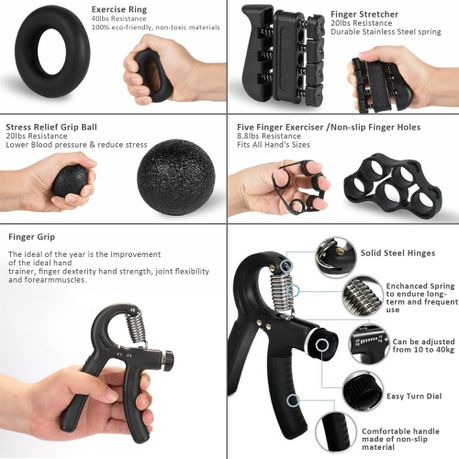 Exercise Ring
40lbs Resistance
100% eco-friendly, non-toxic materials

Finger Stretcher
20lbs Resistance
Durable Stainless Steel spring

Stress Relief Grip Ball
20lbs Resistance
Lower Blood pressure & reduce stress

Five Finger Exerciser /Non-slip Finger Holes
8.8lbs Resistance
Fits All Hand's Sizes

Finger Grip

The ideal of the year is the improvement of the ideal hand trainer, finger dexterity hand strength, joint flexibility and forearmmuscles.

Solid Steel Hinges

Enchanced Spring to endure long-term and frequent use

Can be adjusted from 10 to 40kg

Easy Turn Dial

Comfortable handle made of non-slip material